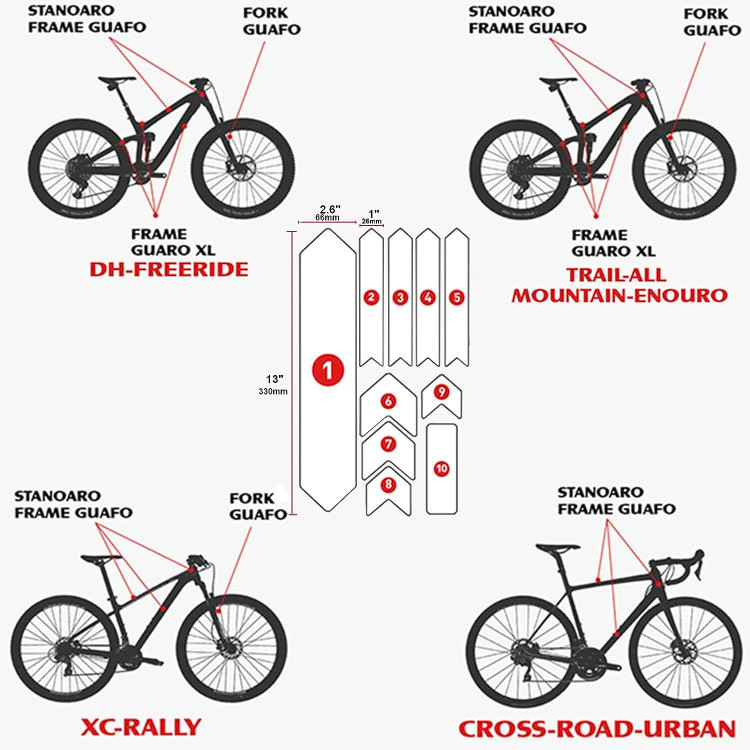 STANOARO FRAME GUAFO

FORK GUAFO

FRAME GUARO XL

DH-FREERIDE

STANOARO FRAME GUAFO

FORK GUAFO

FRAME GUARO XL

TRAIL-ALL MOUNTAIN-ENOURO

2.6"
66mm

1"
26mm

13"
330mm

1

2

3

4

5

6

7

8

9

10

STANOARO FRAME GUAFO

FORK GUAFO

XC-RALLY

STANOARO FRAME GUAFO

CROSS-ROAD-URBAN