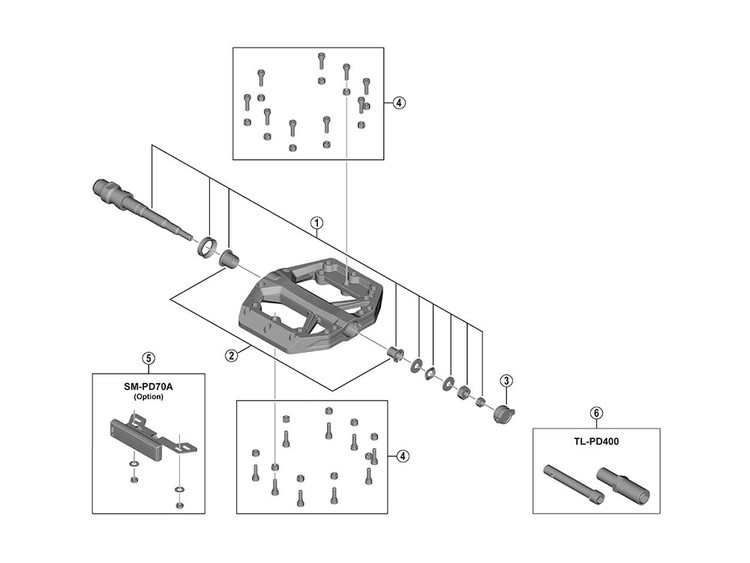 4
1
2
3
5
SM-PD70A
(Option)
4
6
TL-PD400